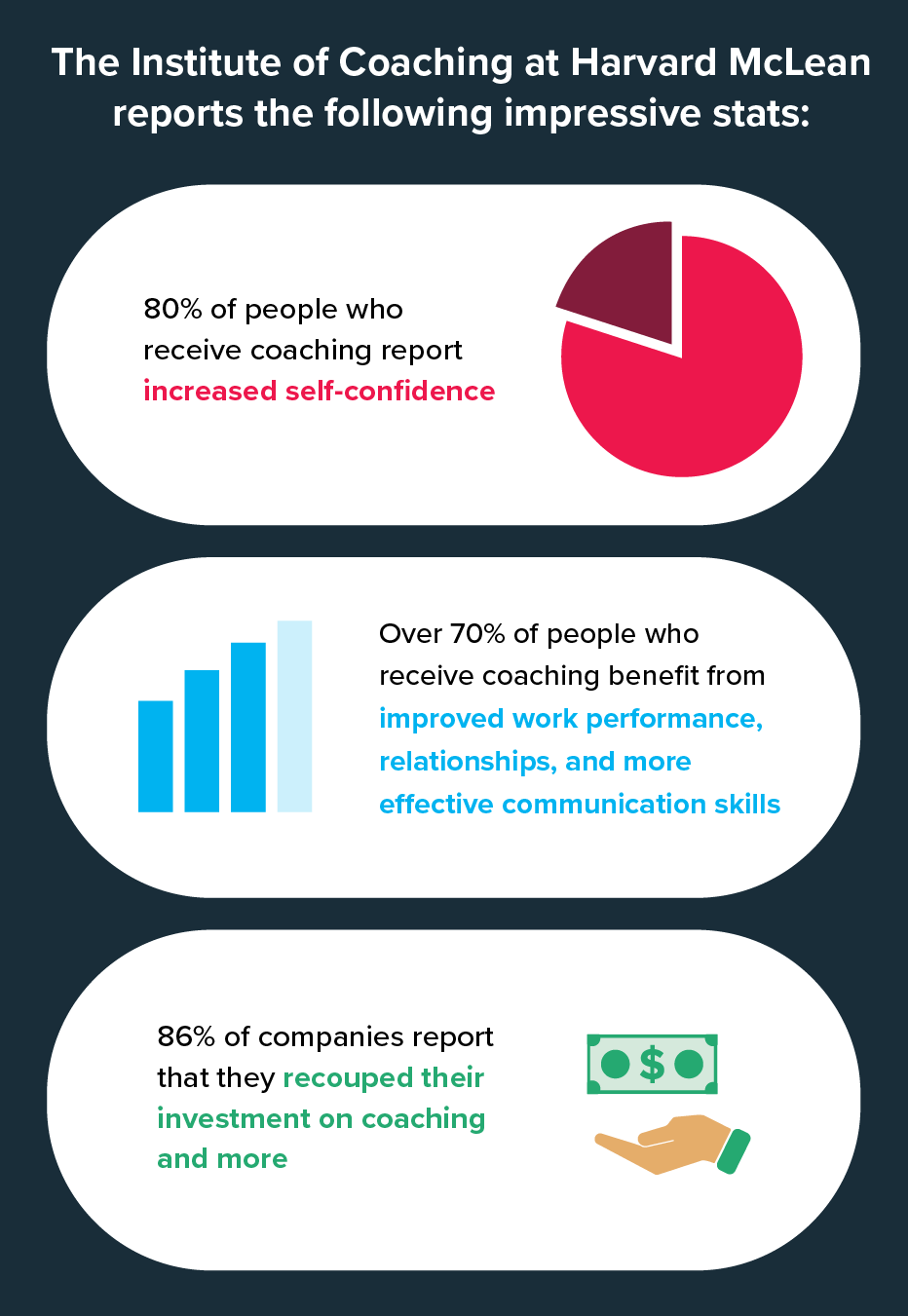 The Institute of Coaching at Harvard McLean reports the following impressive stats:

80% of people who receive coaching report increased self-confidence

Over 70% of people who receive coaching benefit from improved work performance, relationships, and more effective communication skills

86% of companies report that they recouped their investment on coaching and more

$